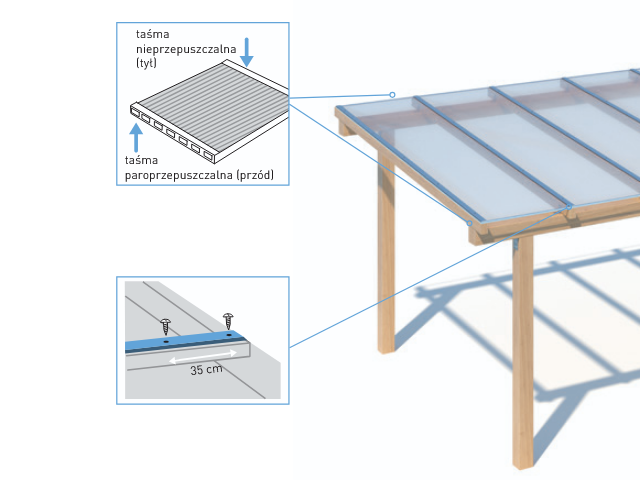 taśma nieprzepuszczalna (tył)

taśma paroprzepuszczalna (przód)

35 cm